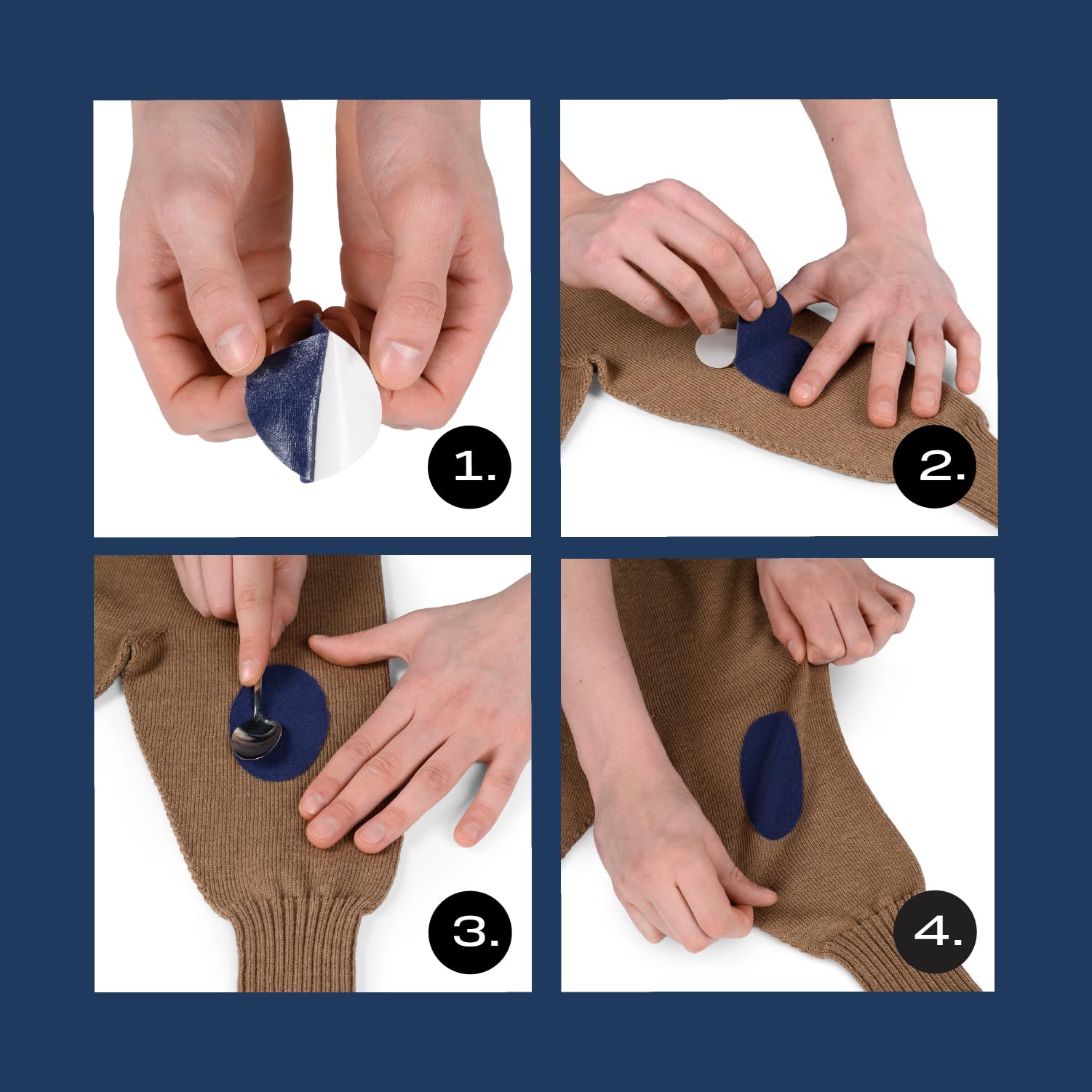 1.

2.

3.

4.